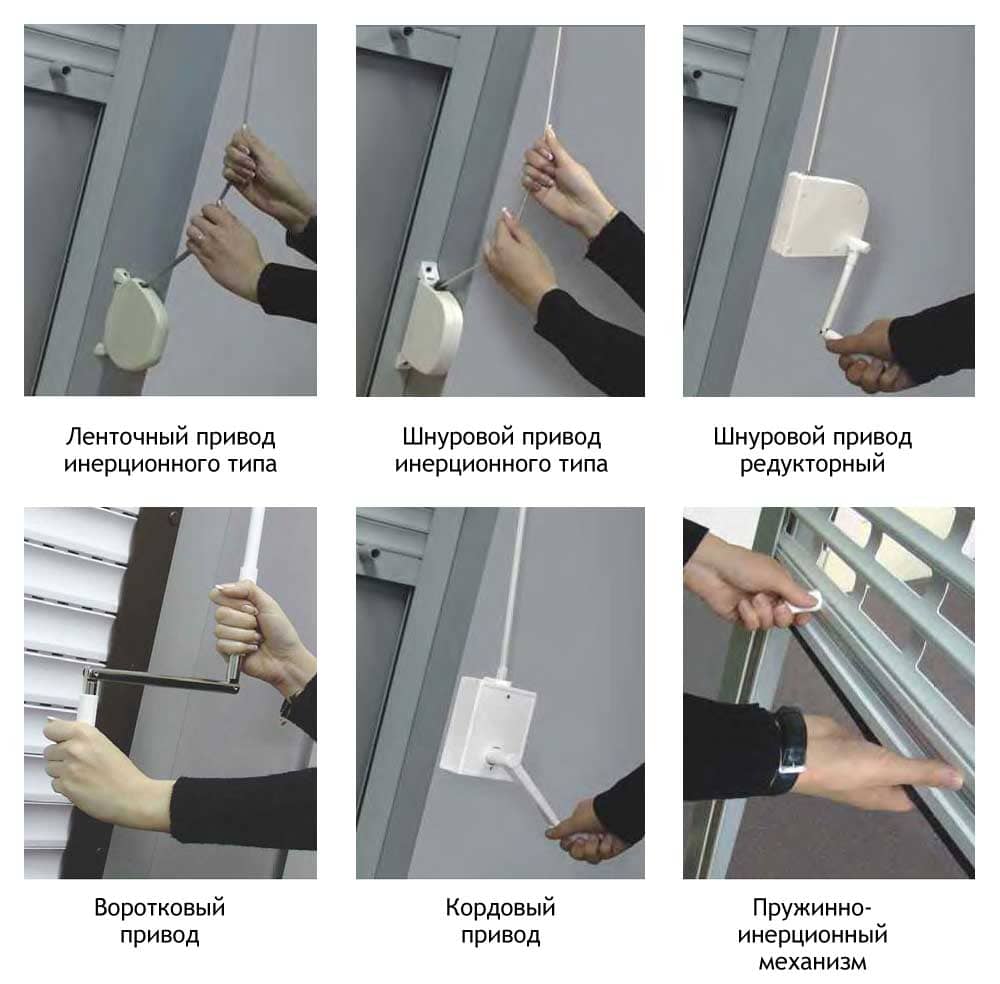 Ленточный привод инерционного типа

Шнуровой привод инерционного типа

Шнуровой привод редукторный

Воротковый привод

Кордовый привод

Пружинно-инерционный механизм